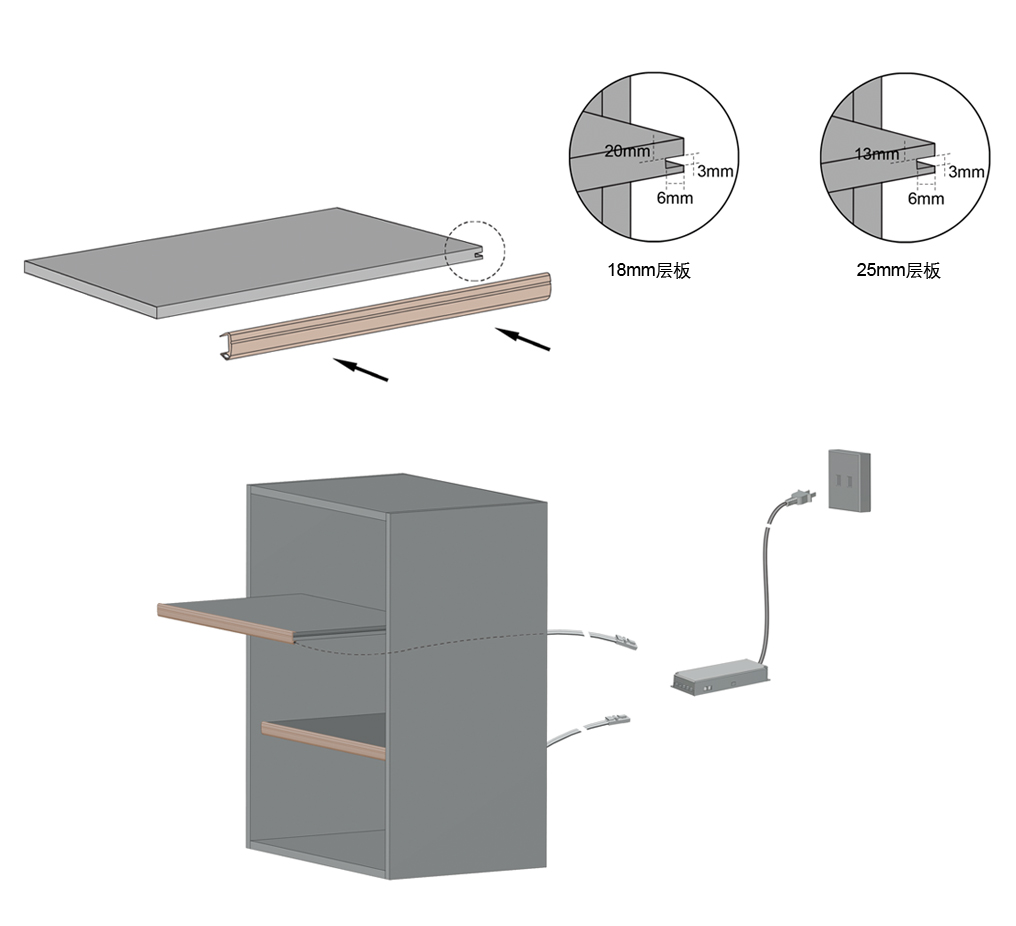 20mm
3mm
6mm
18mm层板

13mm
3mm
6mm
25mm层板